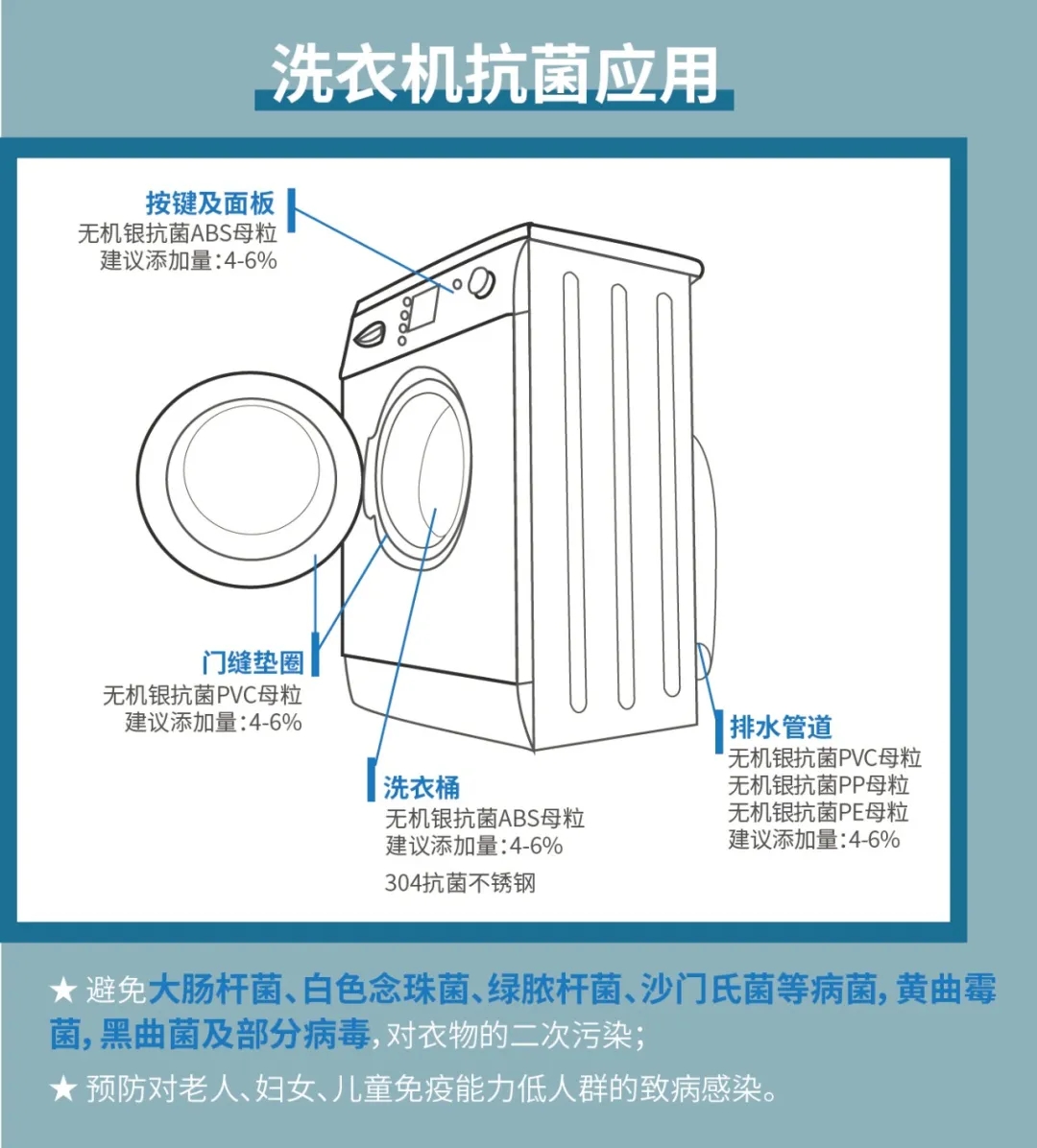 洗衣机抗菌应用

按键及面板
无机银抗菌ABS母粒
建议添加量：4-6%

门缝垫圈
无机银抗菌PVC母粒
建议添加量：4-6%

洗衣桶
无机银抗菌ABS母粒
建议添加量：4-6%
304抗菌不锈钢

排水管道
无机银抗菌PVC母粒
无机银抗菌PP母粒
无机银抗菌PE母粒
建议添加量：4-6%

★ 避免大肠杆菌、白色念珠菌、绿脓杆菌、沙门氏菌等病菌，黄曲霉菌，黑曲菌及部分病毒，对衣物的二次污染；

★ 预防对老人、妇女、儿童免疫能力低人群的致病感染。